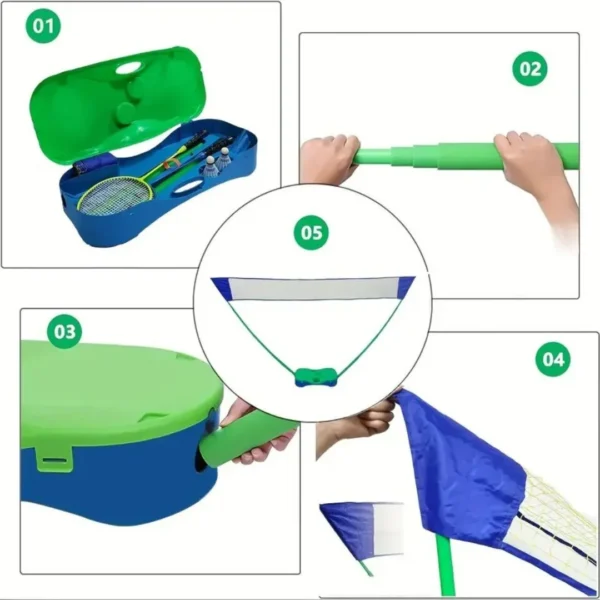 01

02

05

03

04