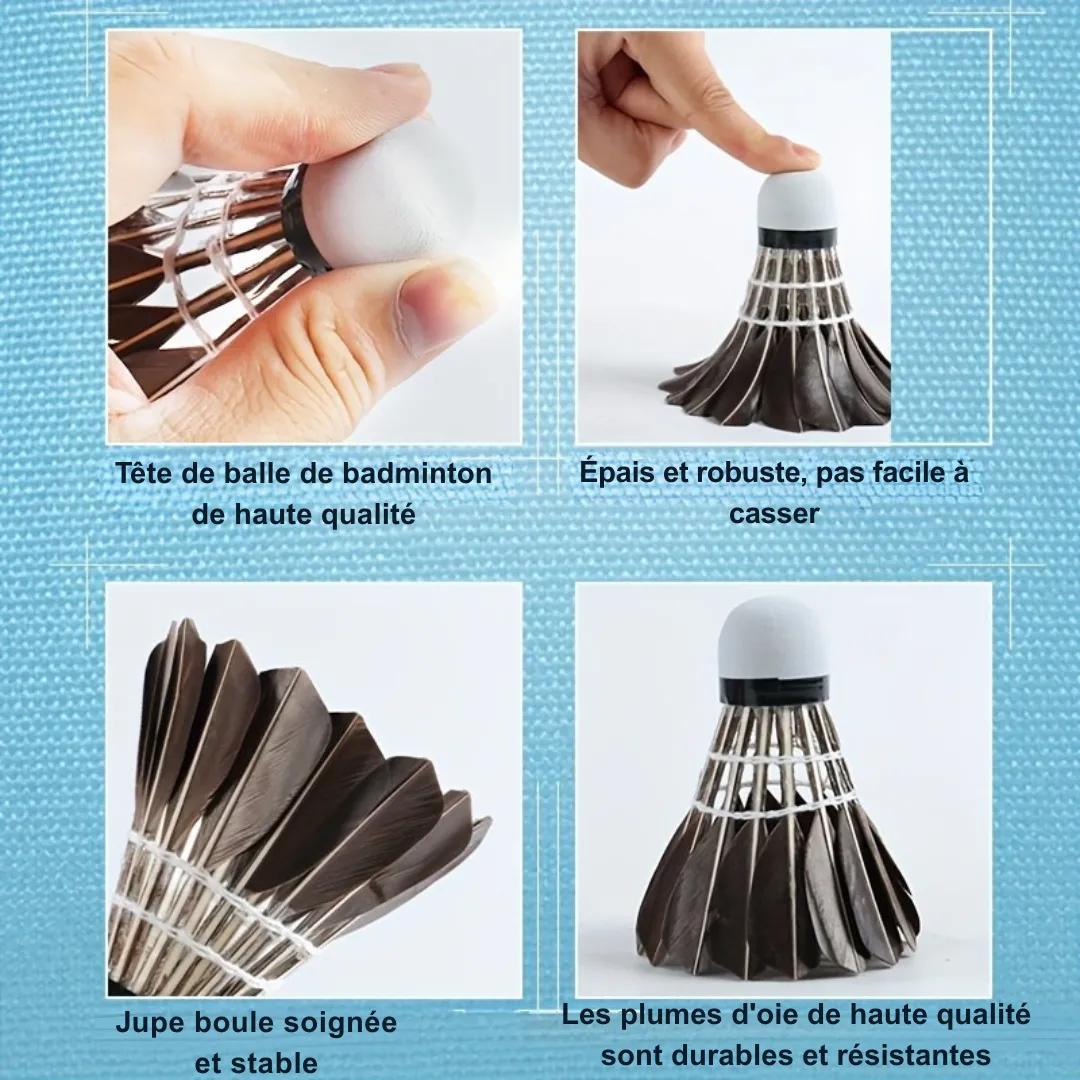 Tête de balle de badminton de haute qualité

Épais et robuste, pas facile à casser

Jupe boule soignée et stable

Les plumes d'oie de haute qualité sont durables et résistantes